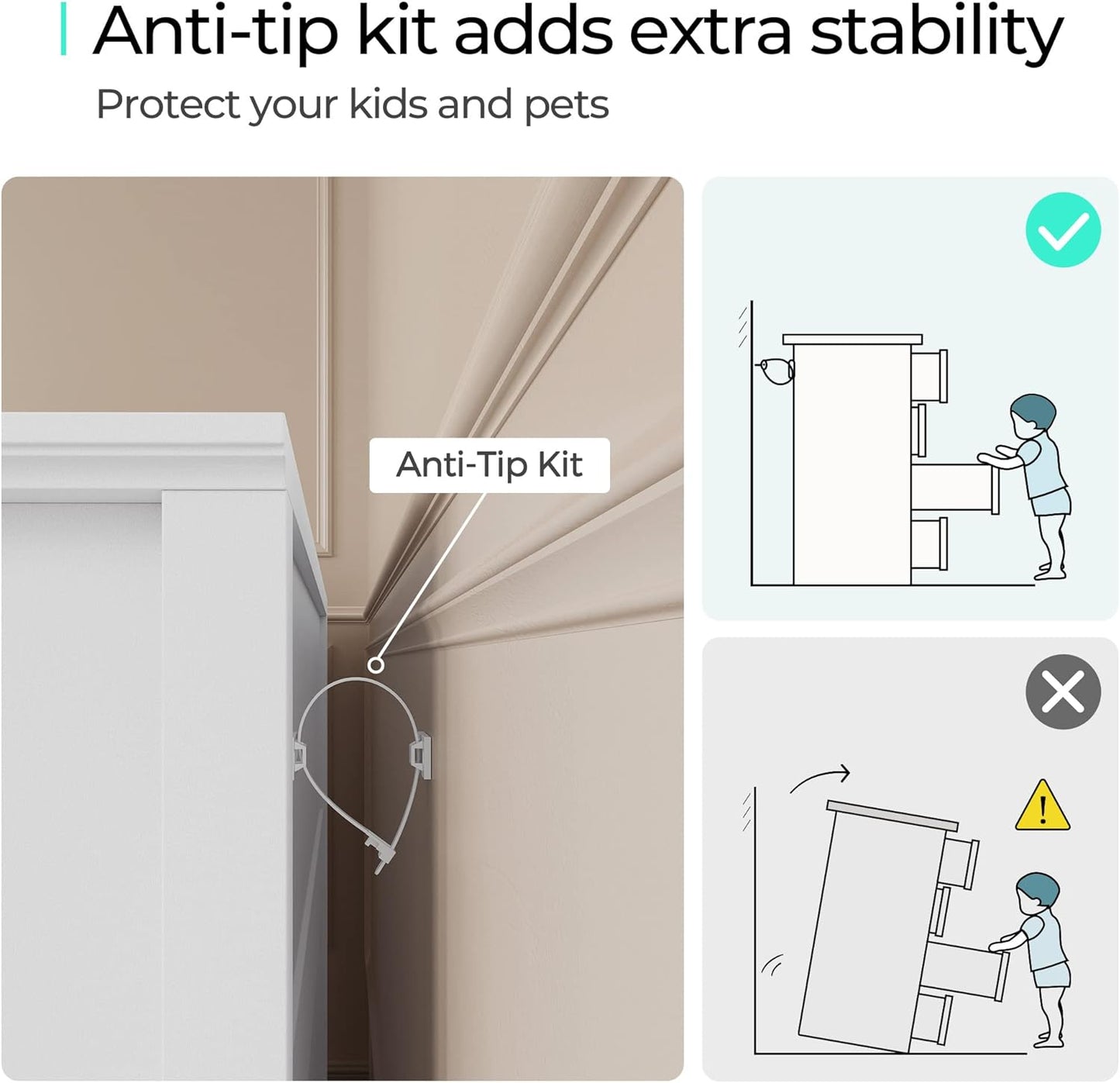 Anti-tip kit adds extra stability

Protect your kids and pets

Anti-Tip Kit