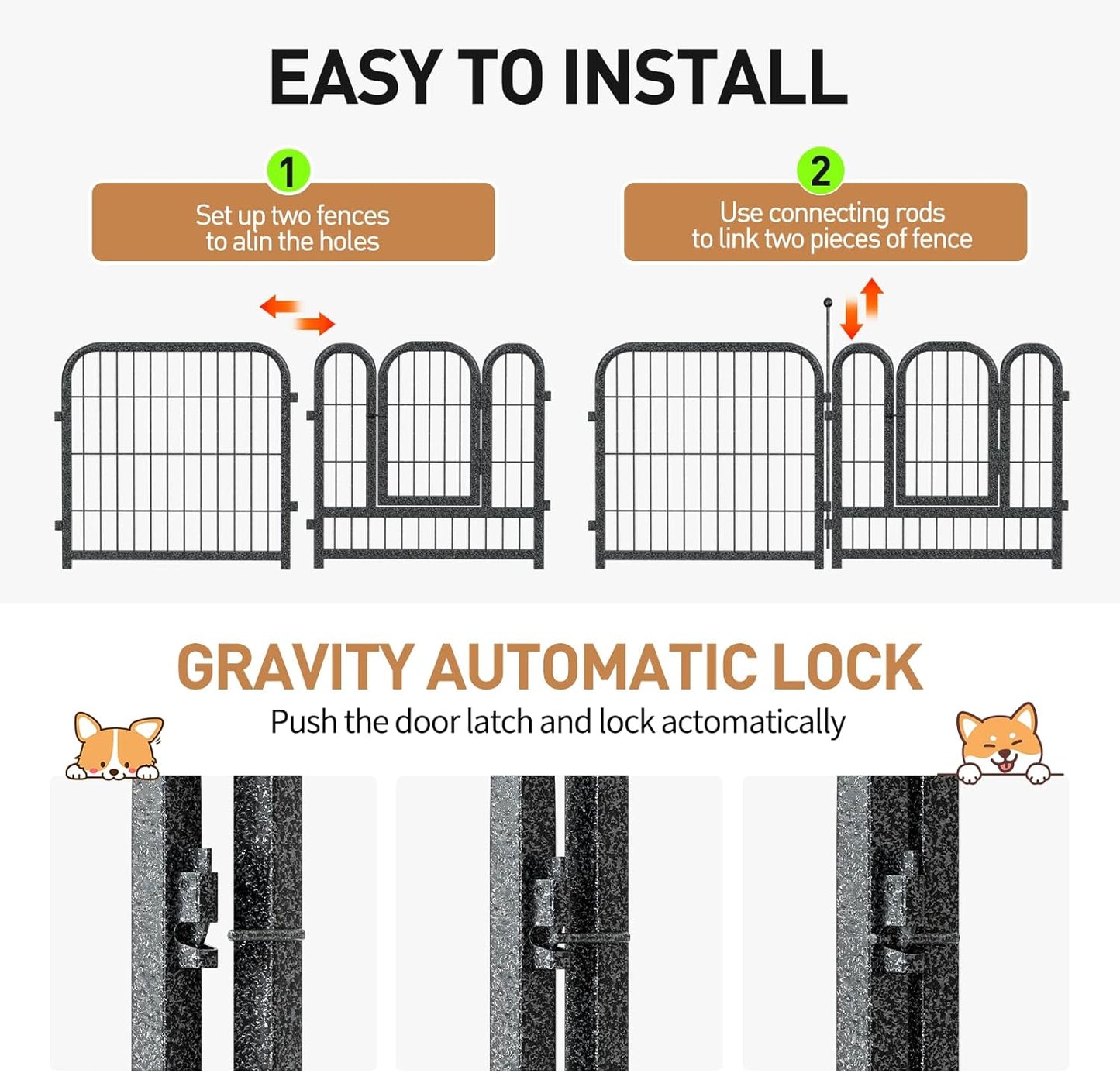 EASY TO INSTALL

1

Set up two fences to alin the holes

2

Use connecting rods to link two pieces of fence

GRAVITY AUTOMATIC LOCK

Push the door latch and lock actomatically