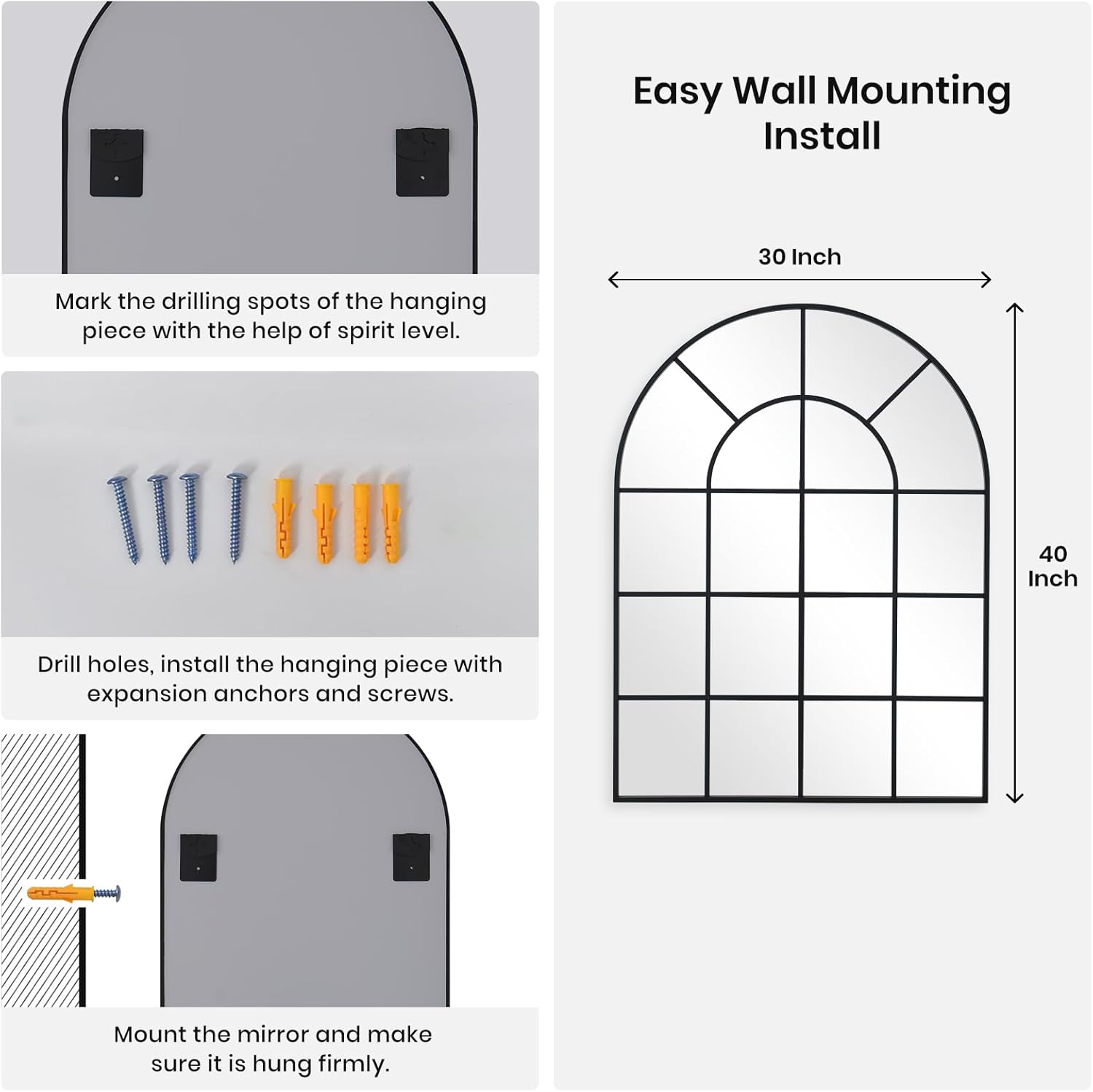 Mark the drilling spots of the hanging piece with the help of spirit level.

Drill holes, install the hanging piece with expansion anchors and screws.

Mount the mirror and make sure it is hung firmly.

Easy Wall Mounting Install

30 Inch

40 Inch