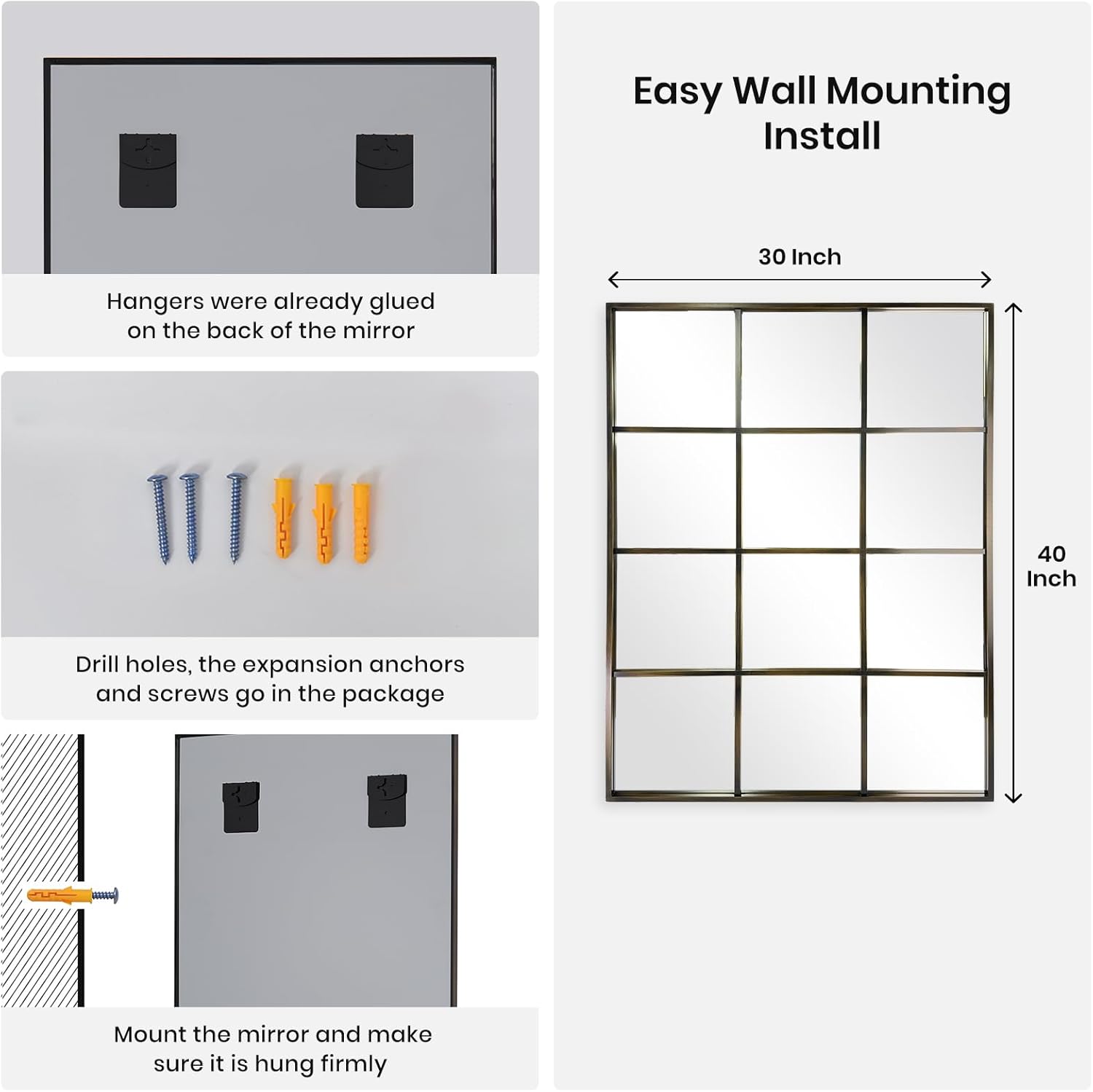 Hangers were already glued on the back of the mirror

Drill holes, the expansion anchors and screws go in the package

Mount the mirror and make sure it is hung firmly

Easy Wall Mounting Install

30 Inch

40 Inch