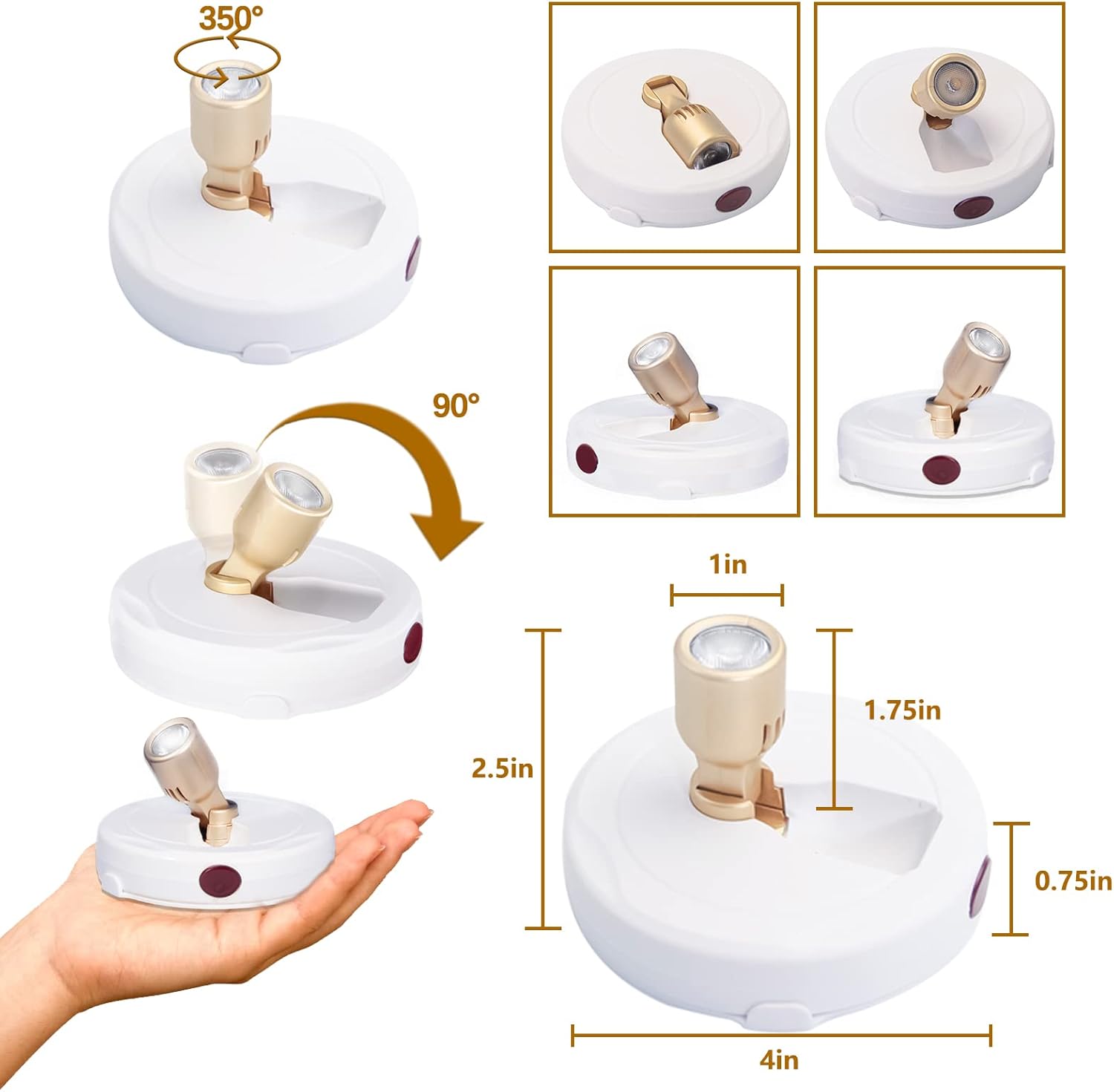 350°

90°

1in

1.75in

2.5in

0.75in

4in