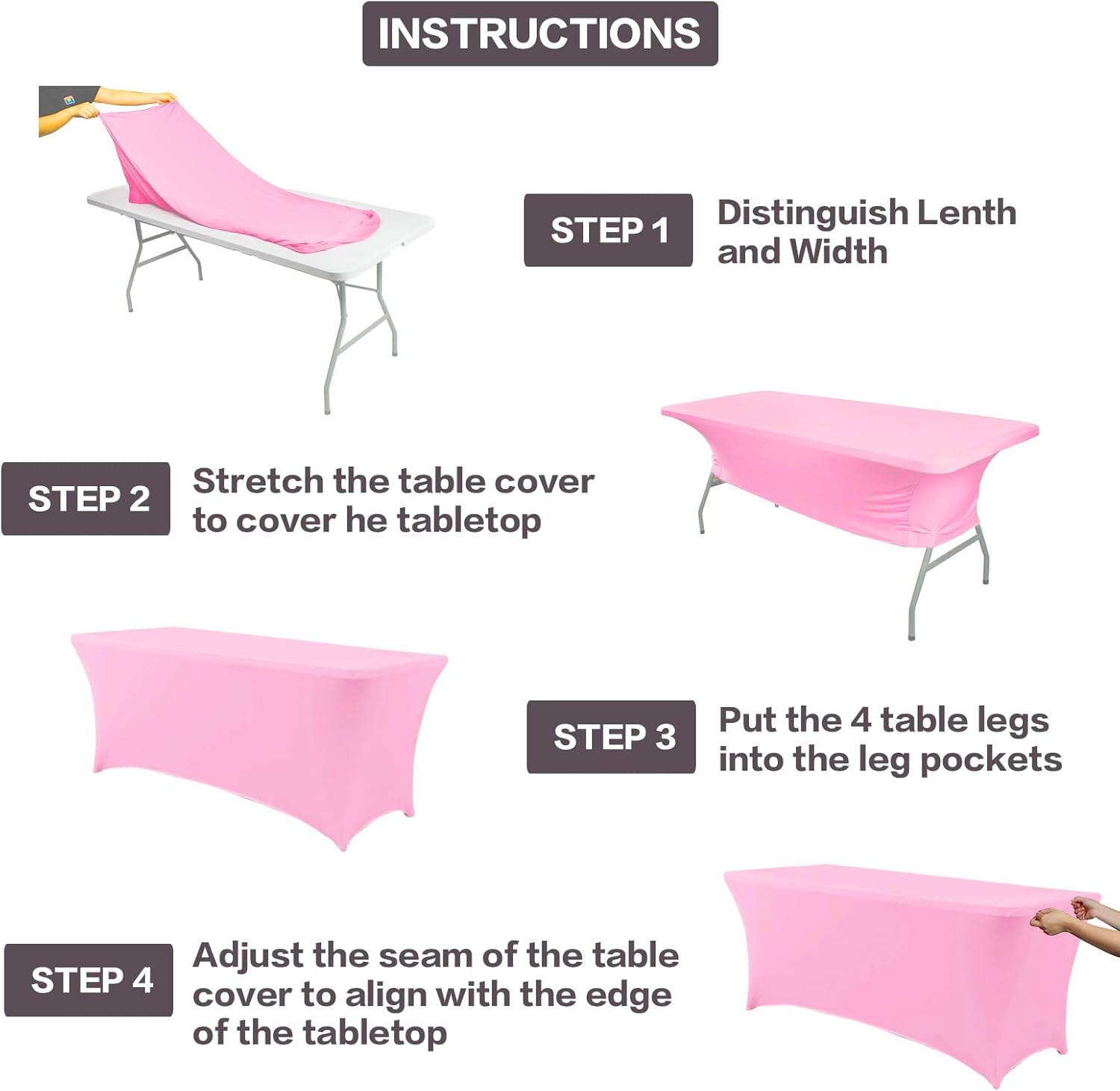 INSTRUCTIONS

STEP 1 Distinguish Lenth and Width

STEP 2 Stretch the table cover to cover he tabletop

STEP 3 Put the 4 table legs into the leg pockets

STEP 4 Adjust the seam of the table cover to align with the edge of the tabletop