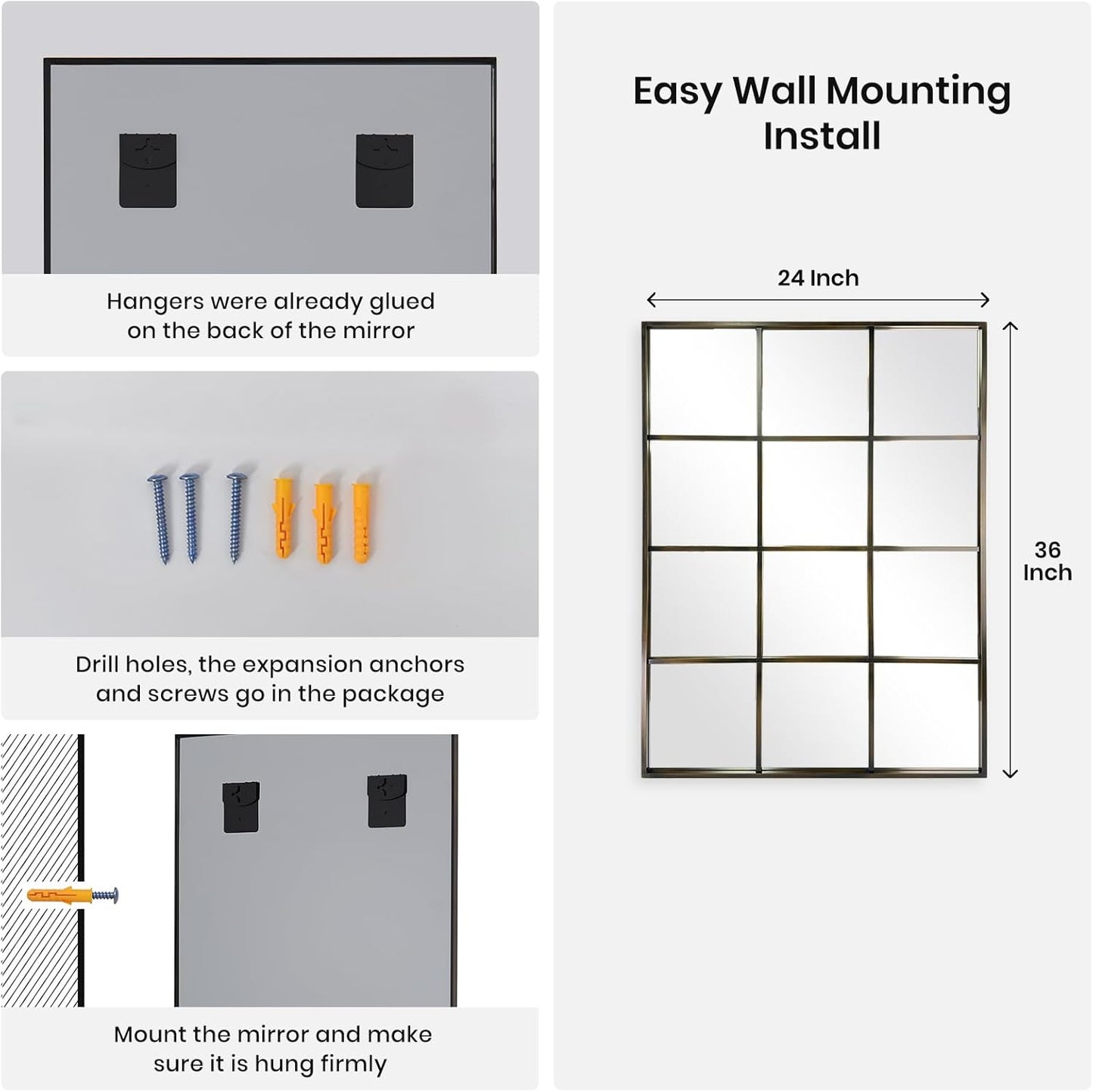 Hangers were already glued on the back of the mirror

Drill holes, the expansion anchors and screws go in the package

Mount the mirror and make sure it is hung firmly

Easy Wall Mounting Install

24 Inch

36 Inch