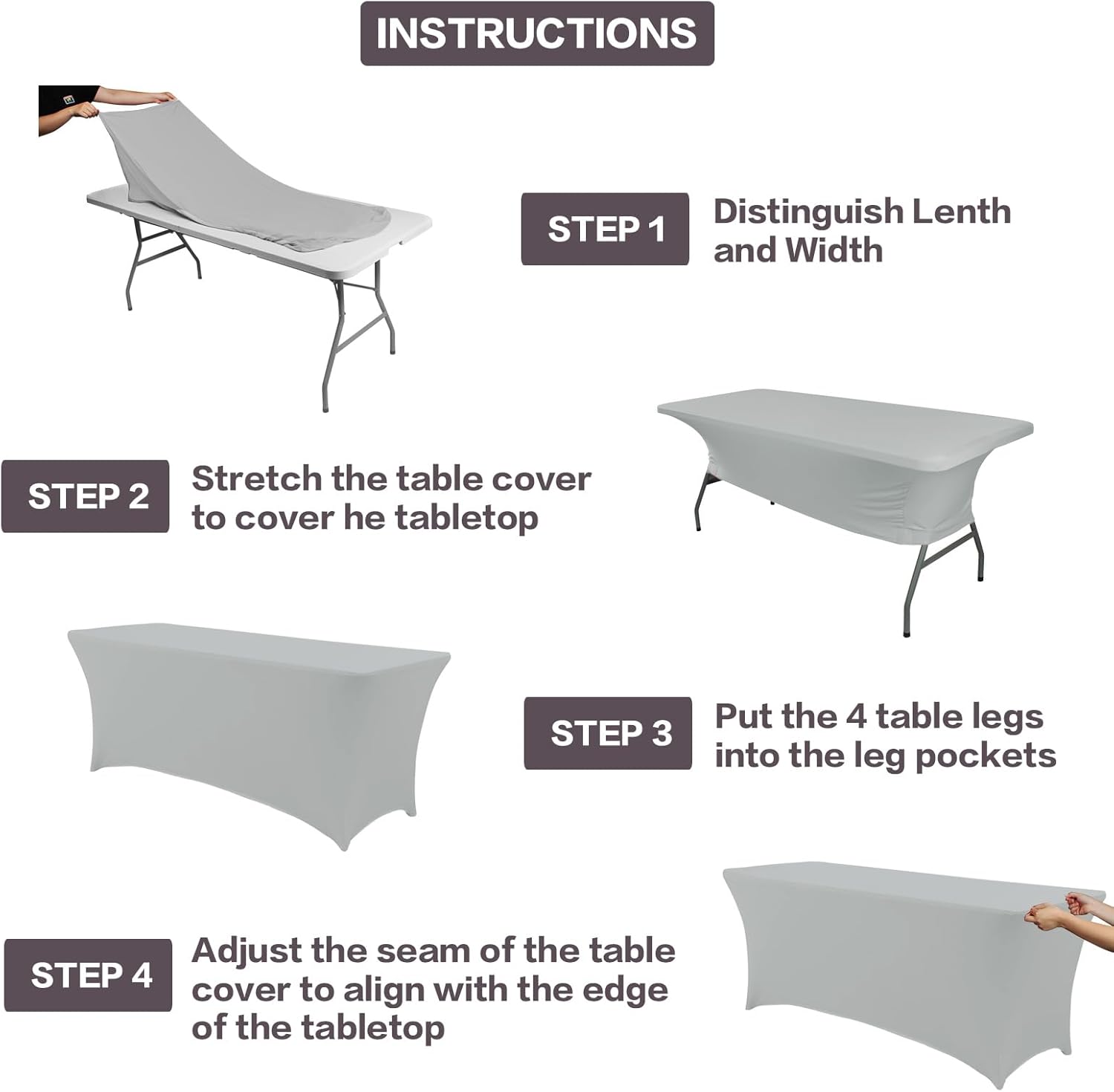 INSTRUCTIONS

STEP 1 Distinguish Lenth and Width

STEP 2 Stretch the table cover to cover he tabletop

STEP 3 Put the 4 table legs into the leg pockets

STEP 4 Adjust the seam of the table cover to align with the edge of the tabletop