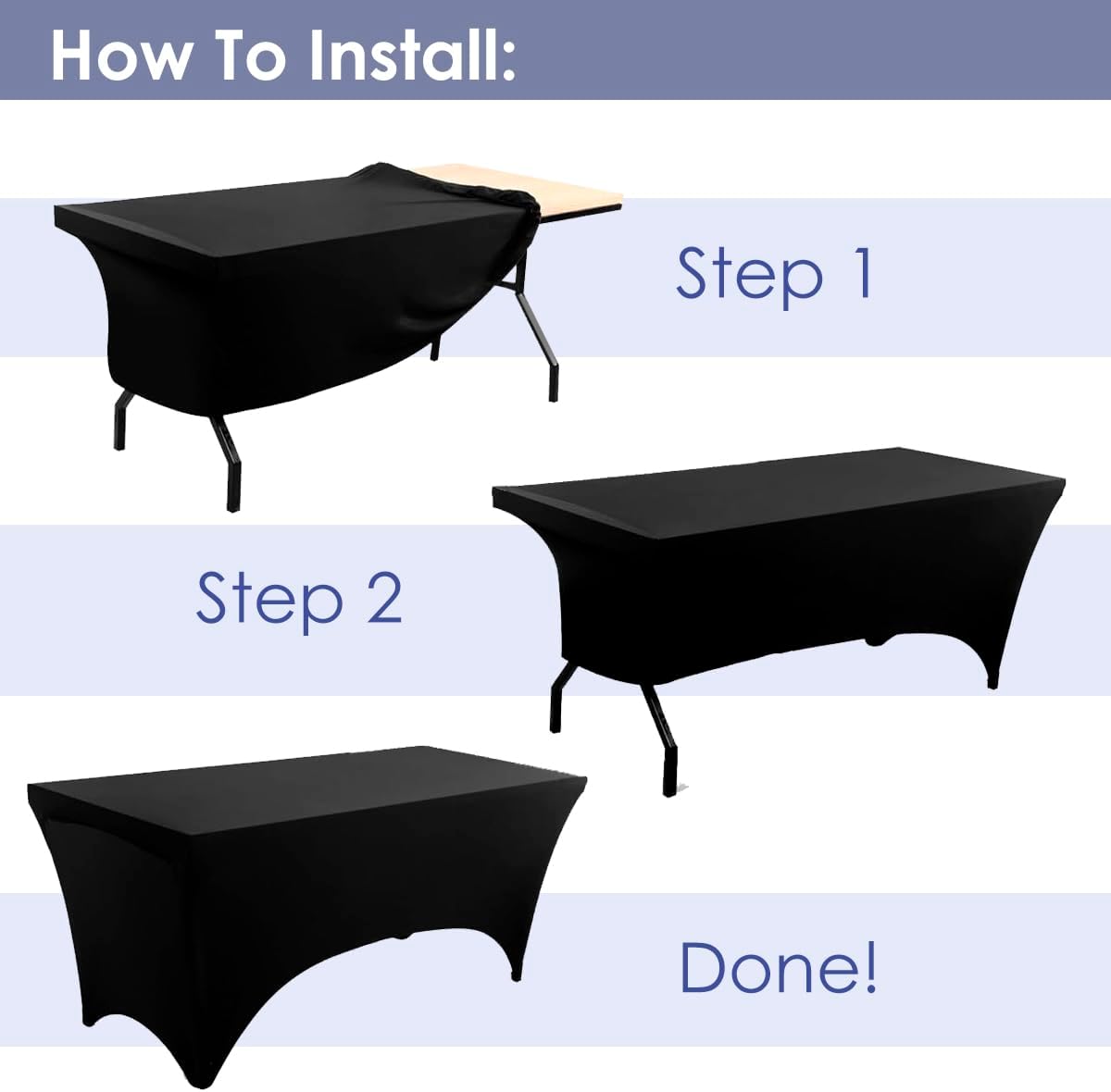 How To Install:

Step 1

Step 2

Done!